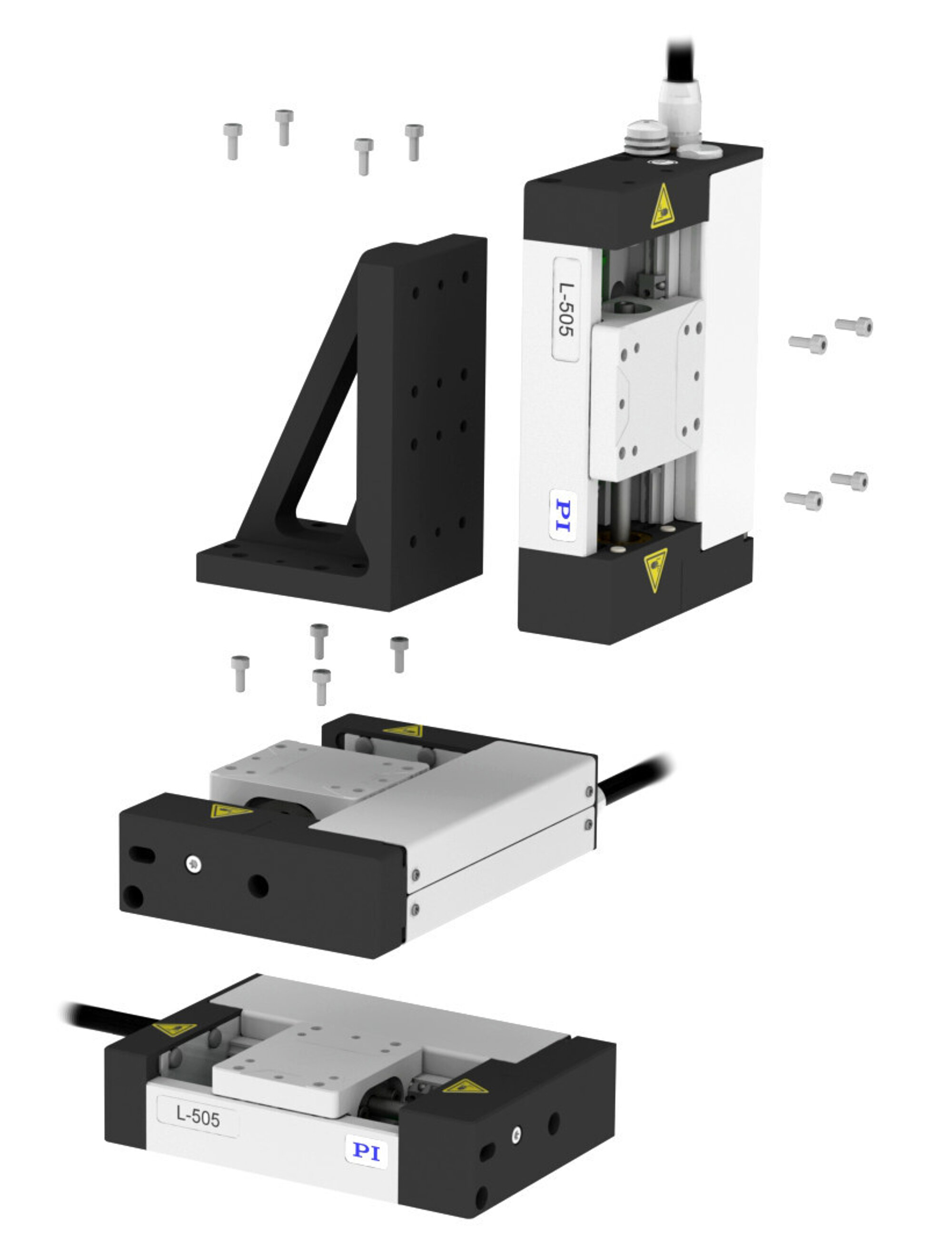 L-505

PI

L-505

PI